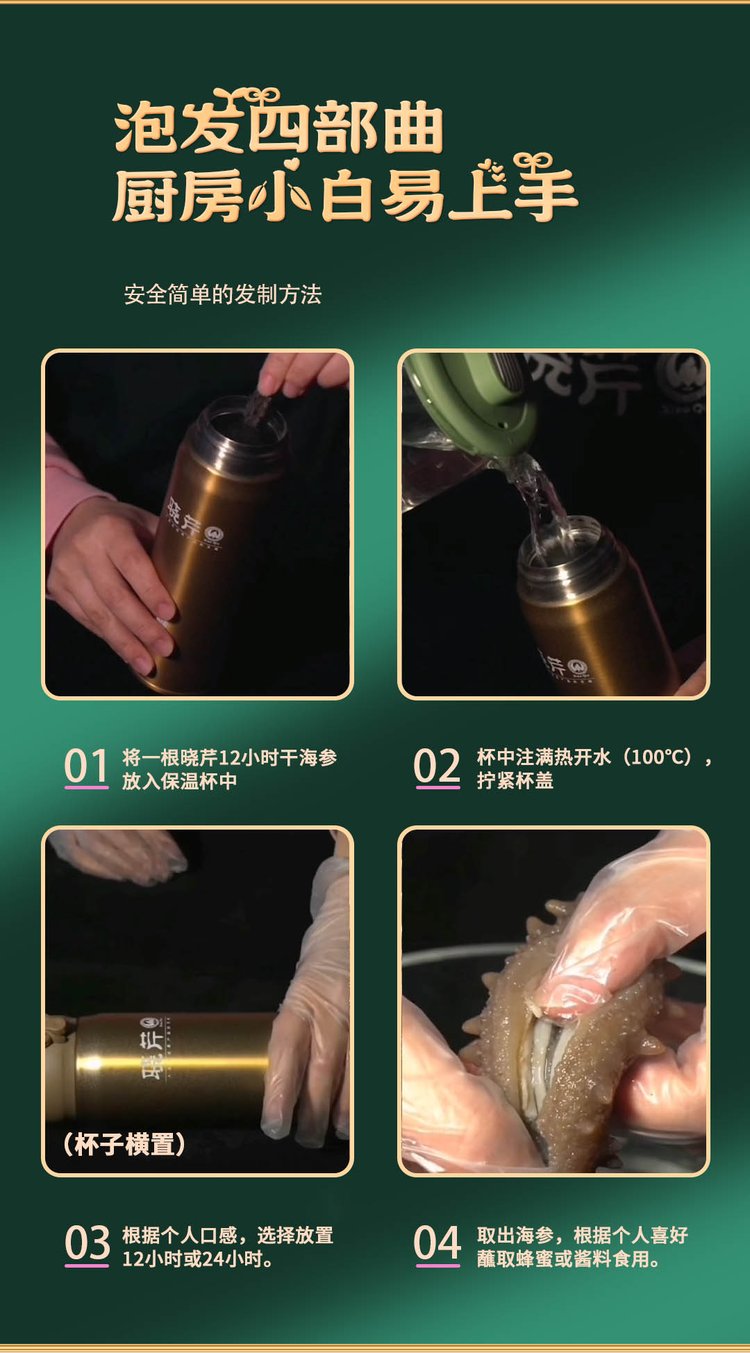 泡发四部曲
厨房小白易上手

安全简单的发制方法

晓芹

晓芹

01 将一根晓芹12小时干海参放入保温杯中

02 杯中注满热开水（100°C），拧紧杯盖

晓芹

（杯子横置）

03 根据个人口感，选择放置12小时或24小时。

04 取出海参，根据个人喜好蘸取蜂蜜或酱料食用。