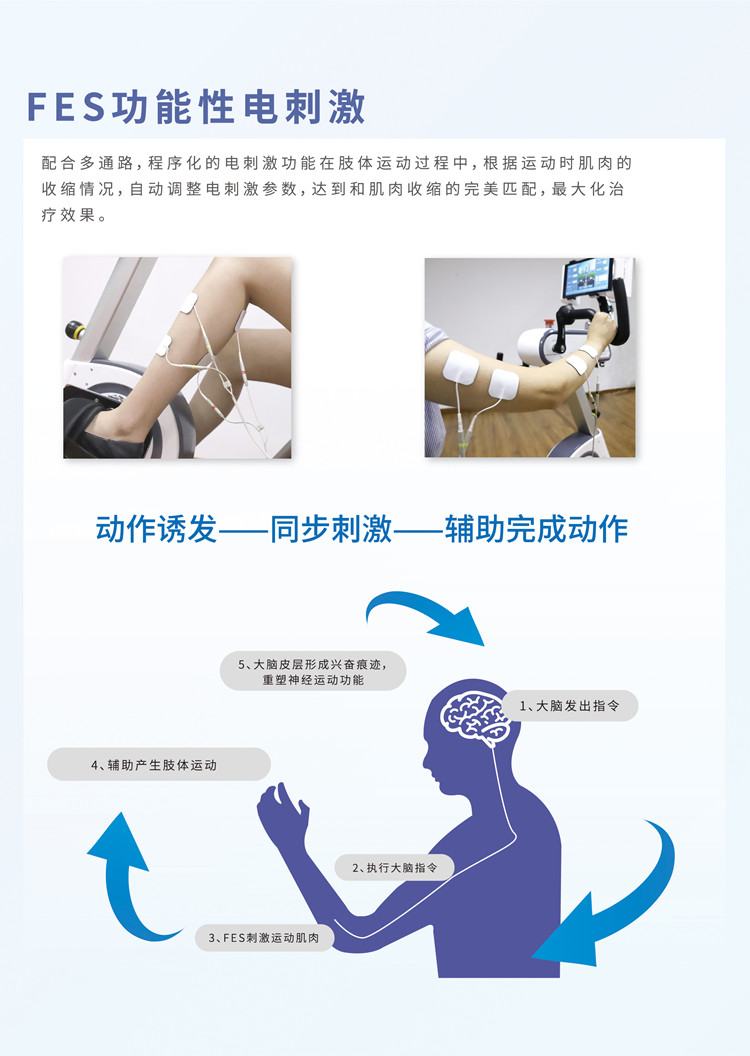 FES功能性电刺激

配合多通路，程序化的电刺激功能在肢体运动过程中，根据运动时肌肉的收缩情况，自动调整电刺激参数，达到和肌肉收缩的完美匹配，最大化治疗效果。

动作诱发——同步刺激——辅助完成动作

5、大脑皮层形成兴奋痕迹，重塑神经运动功能

1、大脑发出指令

4、辅助产生肢体运动

2、执行大脑指令

3、FES刺激运动肌肉